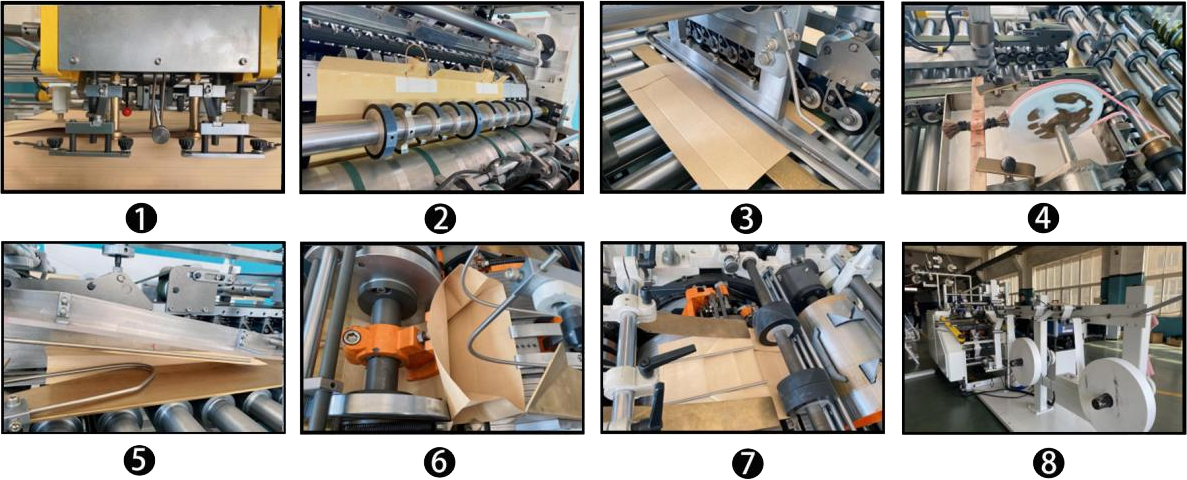 ❶
❷
❸
❹
❺
❻
❼
❽